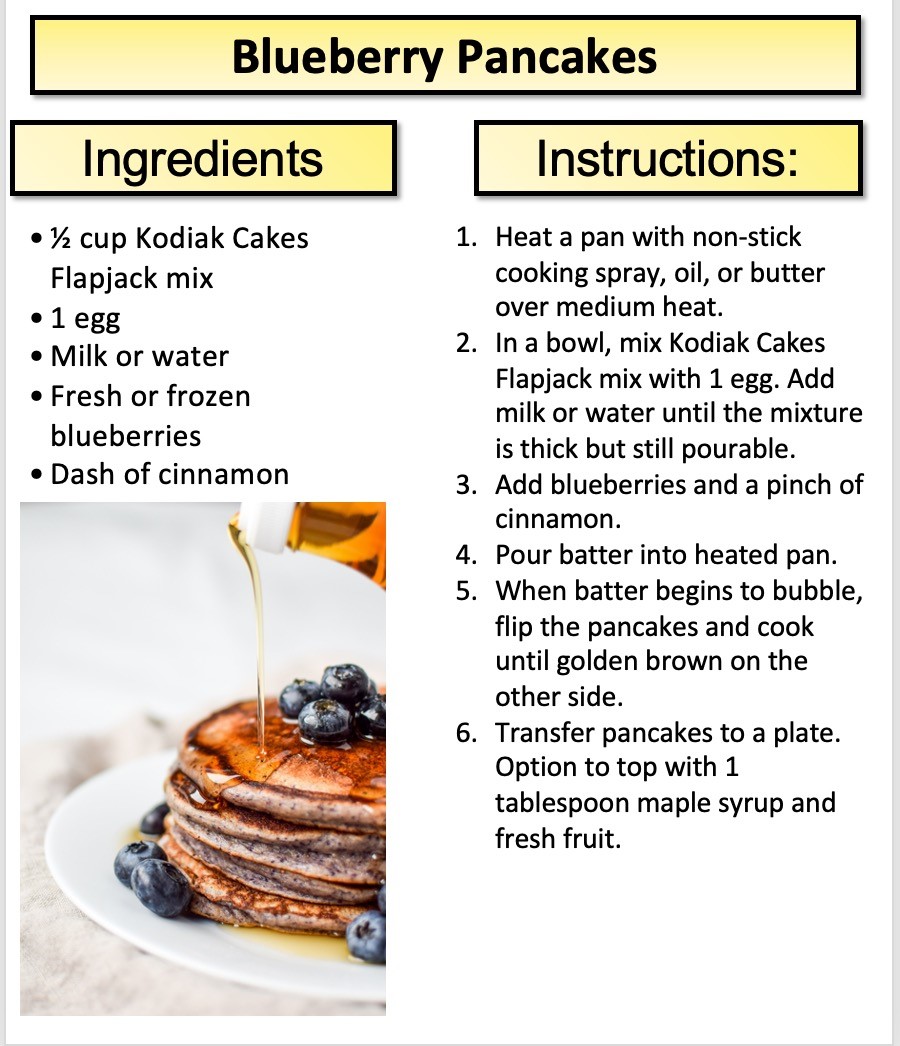 Blueberry Pancakes

Ingredients

• ½ cup Kodiak Cakes Flapjack mix
• 1 egg
• Milk or water
• Fresh or frozen blueberries
• Dash of cinnamon

Instructions:

1. Heat a pan with non-stick cooking spray, oil, or butter over medium heat.
2. In a bowl, mix Kodiak Cakes Flapjack mix with 1 egg. Add milk or water until the mixture is thick but still pourable.
3. Add blueberries and a pinch of cinnamon.
4. Pour batter into heated pan.
5. When batter begins to bubble, flip the pancakes and cook until golden brown on the other side.
6. Transfer pancakes to a plate. Option to top with 1 tablespoon maple syrup and fresh fruit.